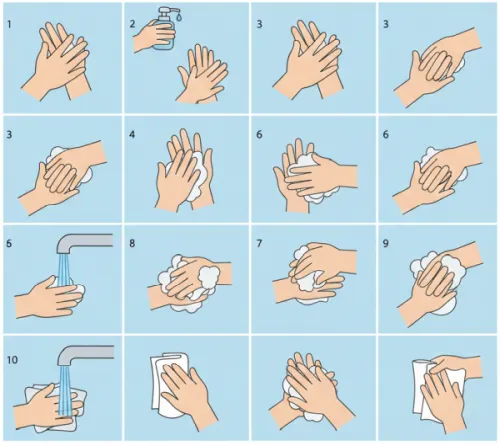 1

2

3

3

3

4

6

6

6

8

7

9

10